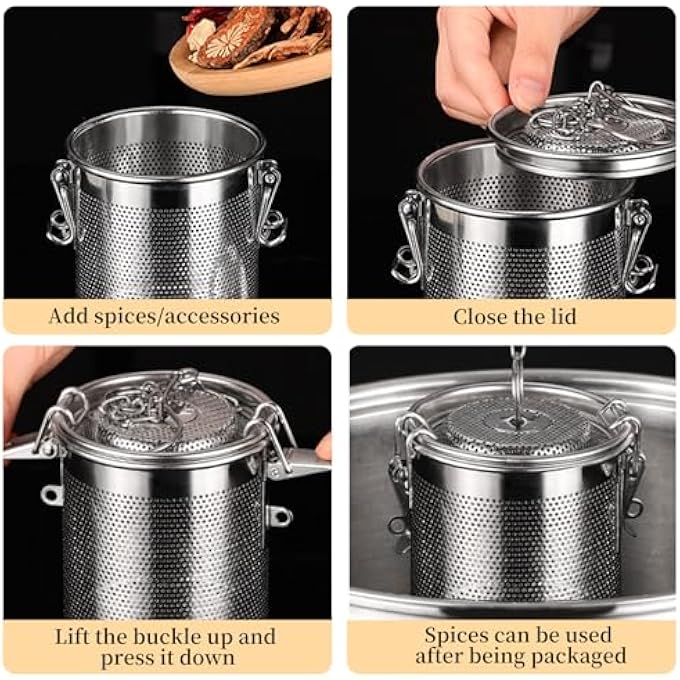 Add spices/accessories

Close the lid

Lift the buckle up and press it down

Spices can be used after being packaged